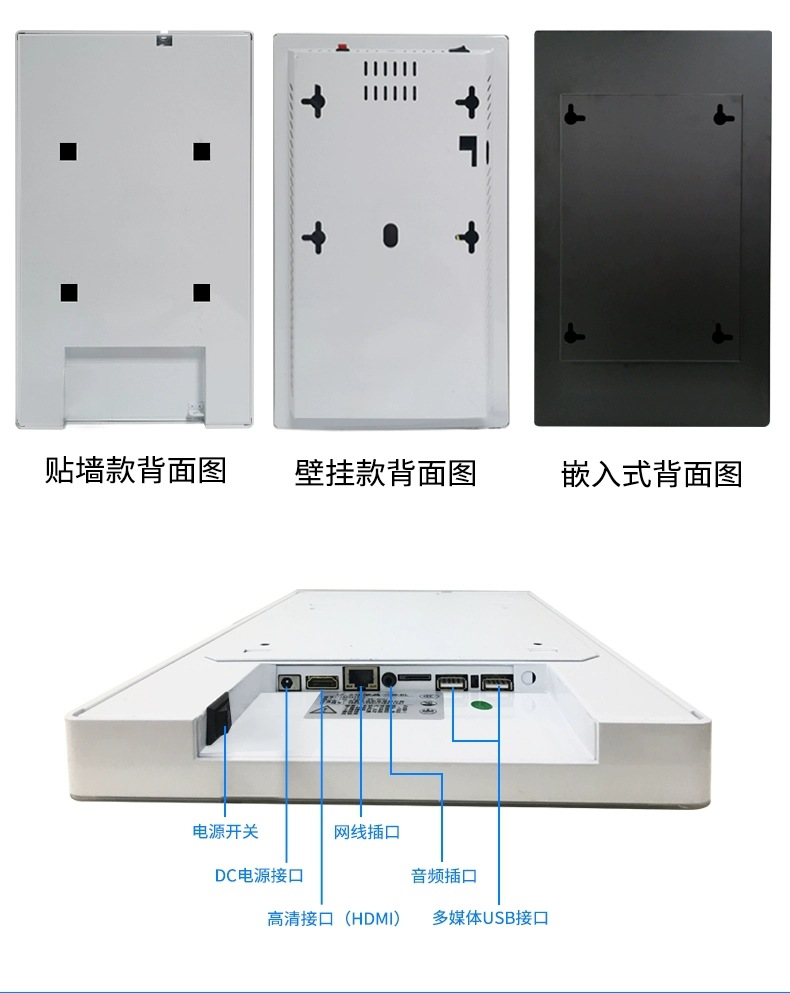 贴墙款背面图

壁挂款背面图

嵌入式背面图

电源开关

网线插口

DC电源接口

音频插口

高清接口（HDMI）

多媒体USB接口